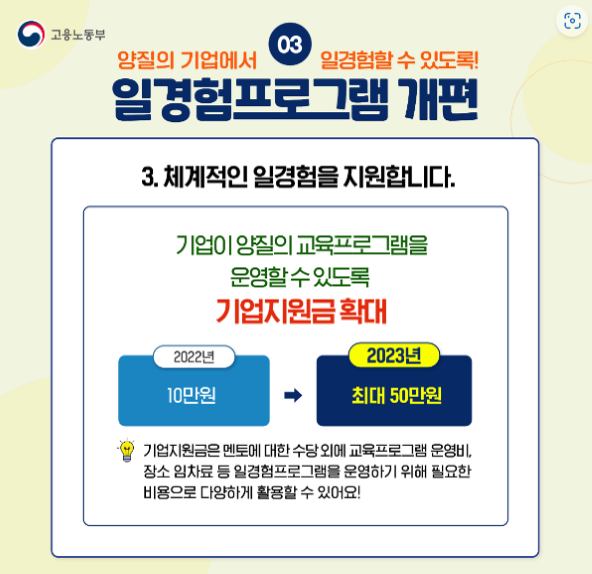 고용노동부

양질의 기업에서 03 일경험할 수 있도록!

일경험프로그램 개편

3. 체계적인 일경험을 지원합니다.

기업이 양질의 교육프로그램을 운영할 수 있도록

기업지원금 확대

2022년

10만원

2023년

최대 50만원

기업지원금은 멘토에 대한 수당 외에 교육프로그램 운영비, 장소 임차료 등 일경험프로그램을 운영하기 위해 필요한 비용으로 다양하게 활용할 수 있어요!